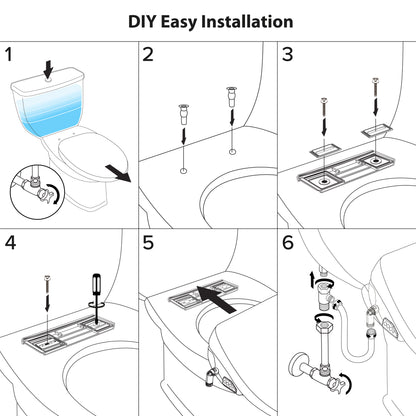 DIY Easy Installation

1

2

3

4

5

6